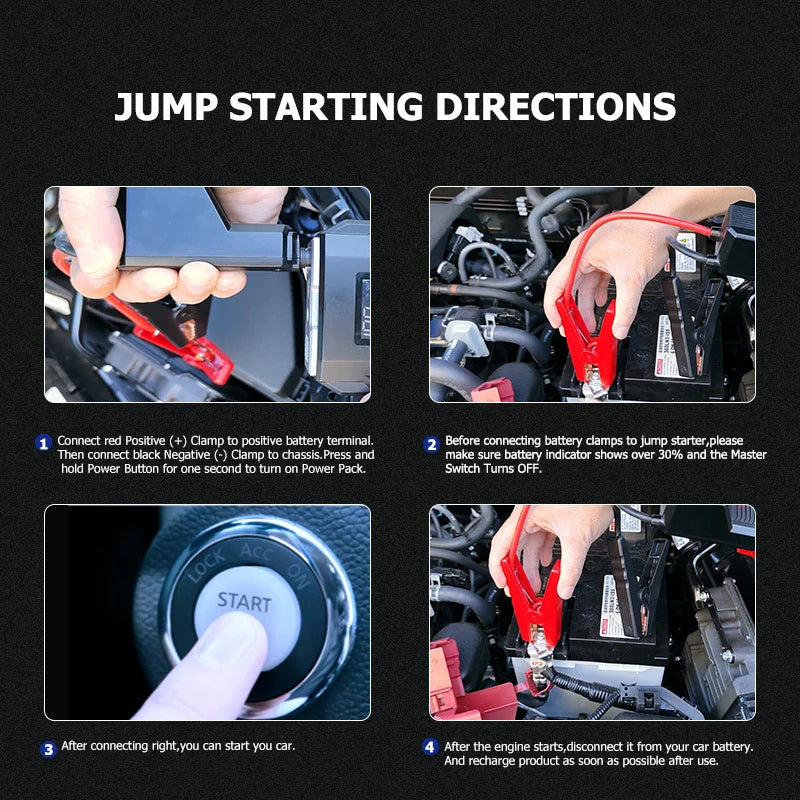 JUMP STARTING DIRECTIONS

1 Connect red Positive (+) Clamp to positive battery terminal. Then connect black Negative (-) Clamp to chassis.Press and hold Power Button for one second to turn on Power Pack.

2 Before connecting battery clamps to jump starter,please make sure battery indicator shows over 30% and the Master Switch Turns OFF.

LOCK ACC ON
START

3 After connecting right,you can start you car.

4 After the engine starts,disconnect it from your car battery. And recharge product as soon as possible after use.